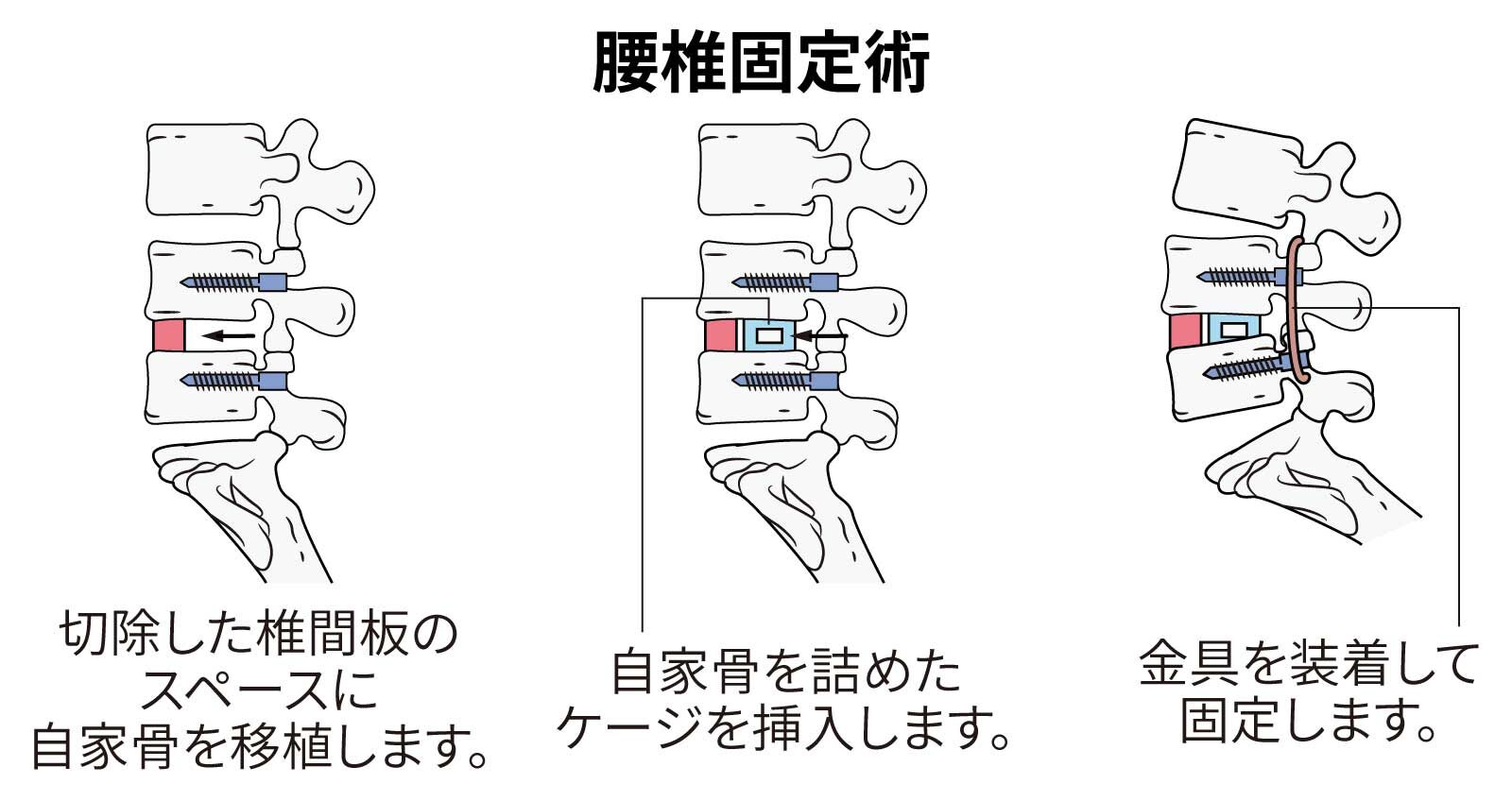 腰椎固定術

切除した椎間板のスペースに自家骨を移植します。

自家骨を詰めたケージを挿入します。

金具を装着して固定します。